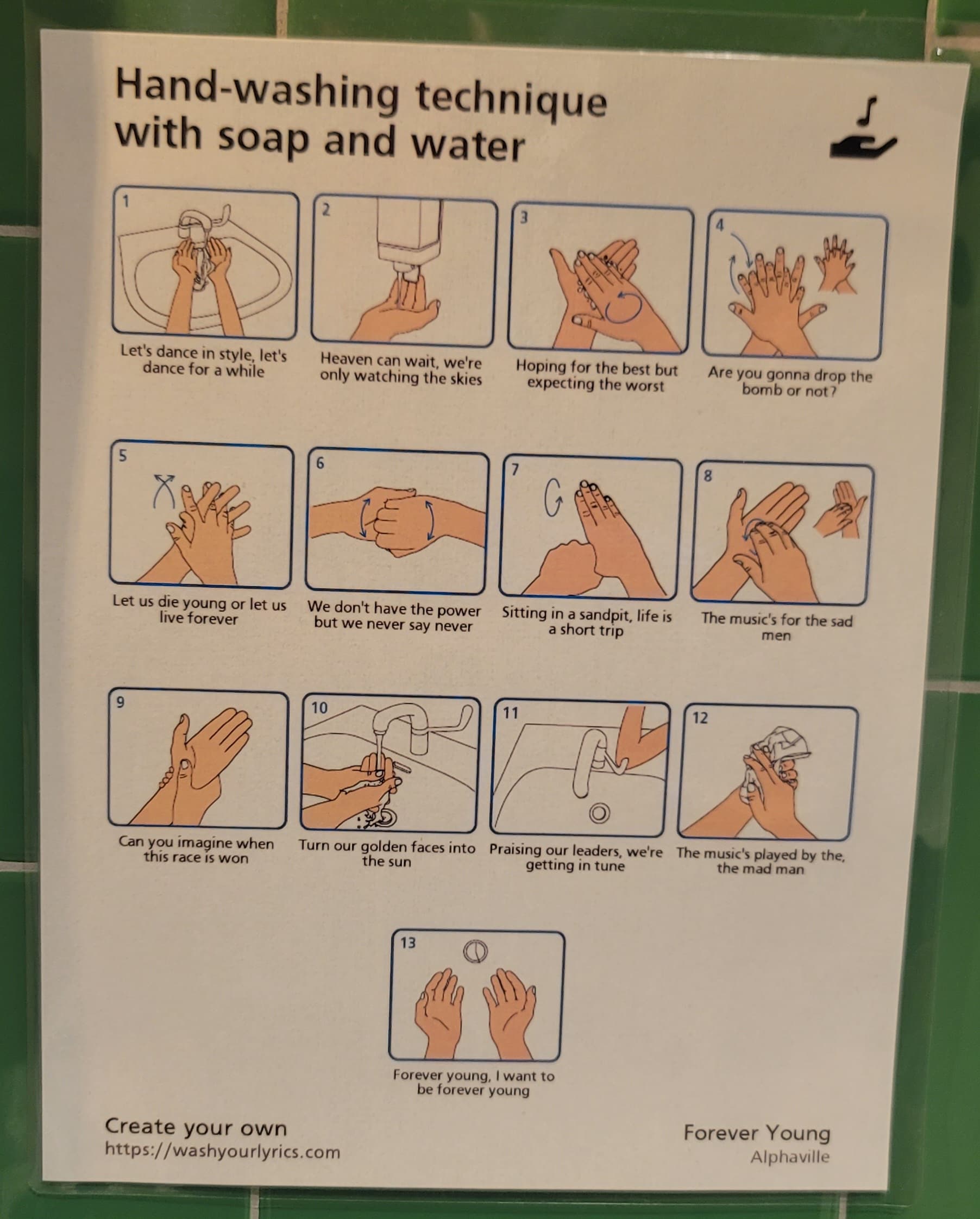 Hand-washing technique with soap and water

1
Let's dance in style, let's dance for a while

2
Heaven can wait, we're only watching the skies

3
Hoping for the best but expecting the worst

4
Are you gonna drop the bomb or not?

5
Let us die young or let us live forever

6
We don't have the power but we never say never

7
Sitting in a sandpit, life is a short trip

8
The music's for the sad men

9
Can you imagine when this race is won

10
Turn our golden faces into the sun

11
Praising our leaders, we're getting in tune

12
The music's played by the, the mad man

13
Forever young, I want to be forever young

Create your own
https://washyourlyrics.com

Forever Young
Alphaville